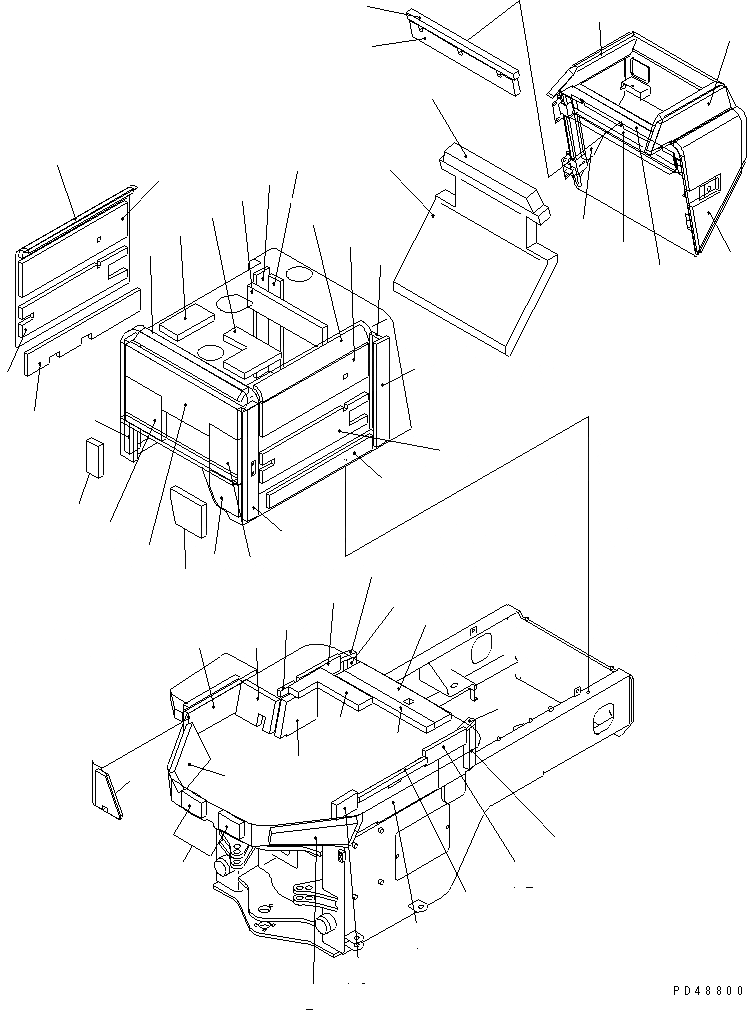 PD48800