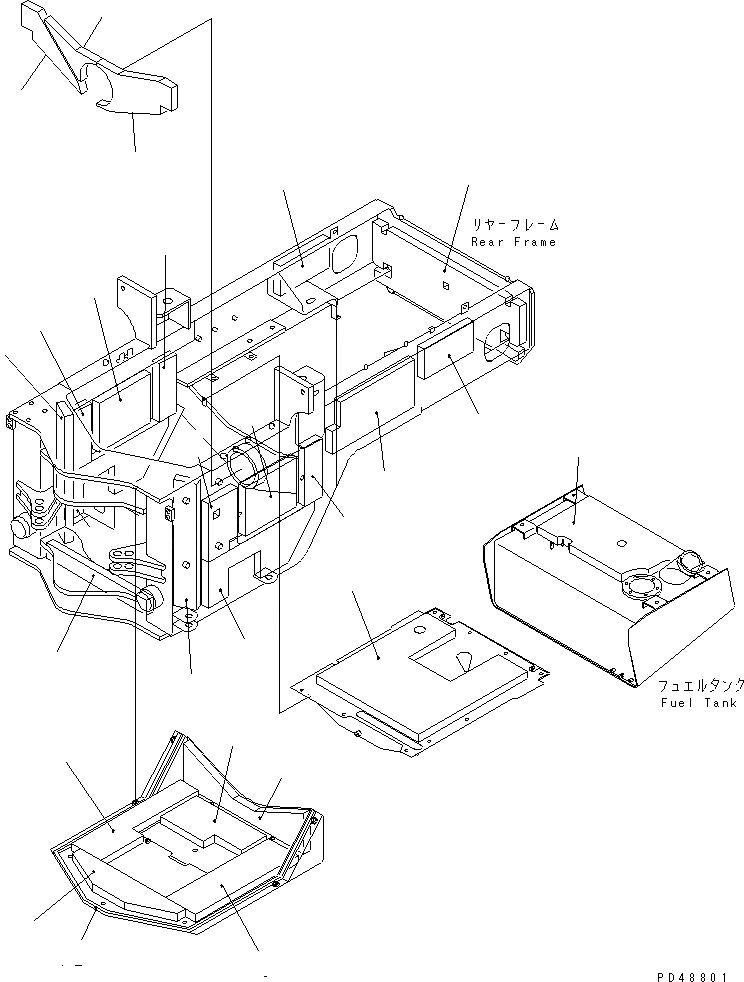 リヤーフレーム
Rear Frame

フュエルタンク
Fuel Tank

PD48801