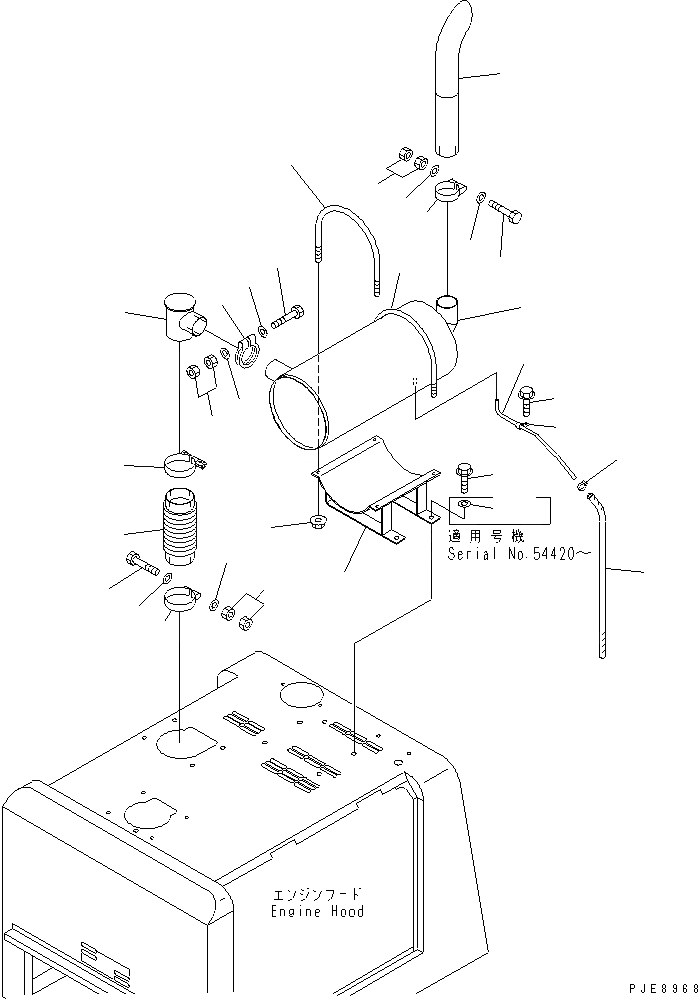 適用号機
Serial No.54420～

エンジンフード
Engine Hood

PJE8968