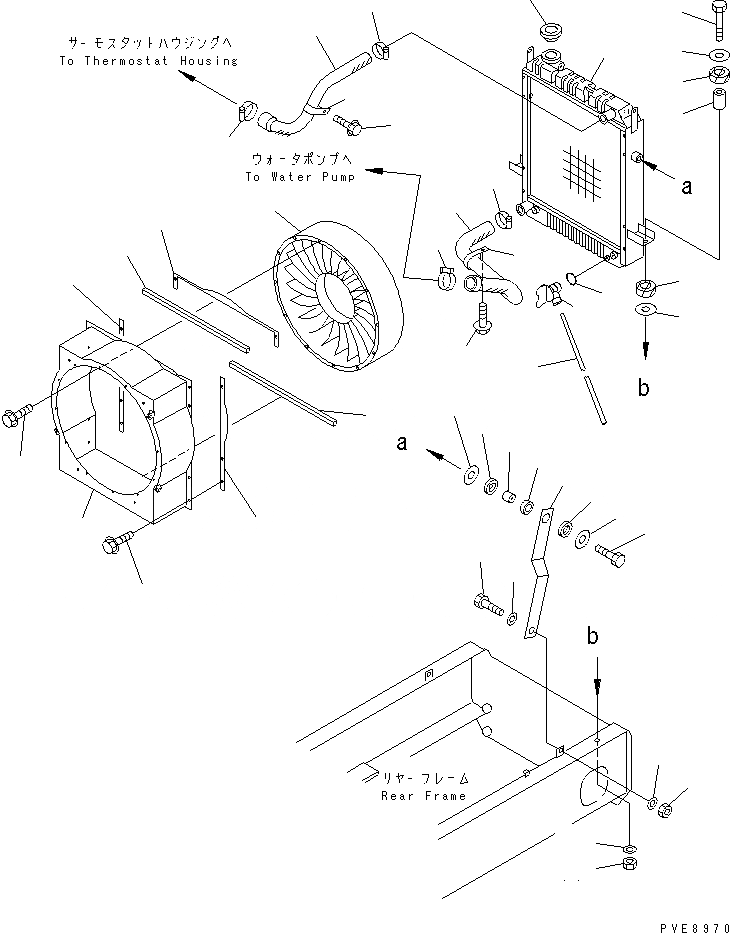 サーモスタットハウジングへ
To Thermostat Housing

ウォータポンプへ
To Water Pump

a

b

a

b

リヤーフレーム
Rear Frame

PVE8970