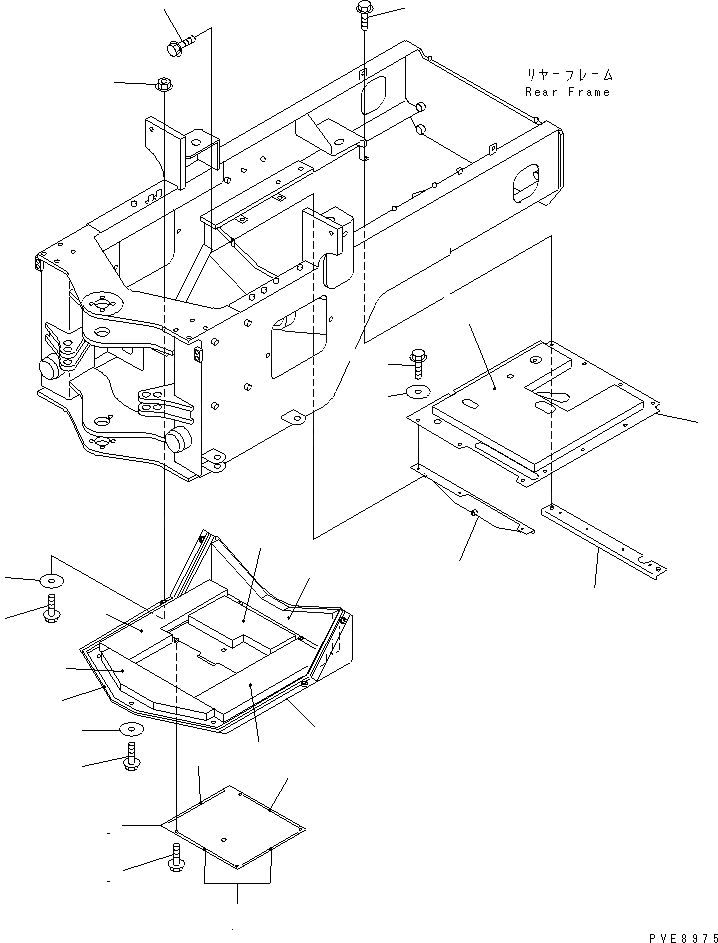 リヤーフレーム
Rear Frame

PVE8975