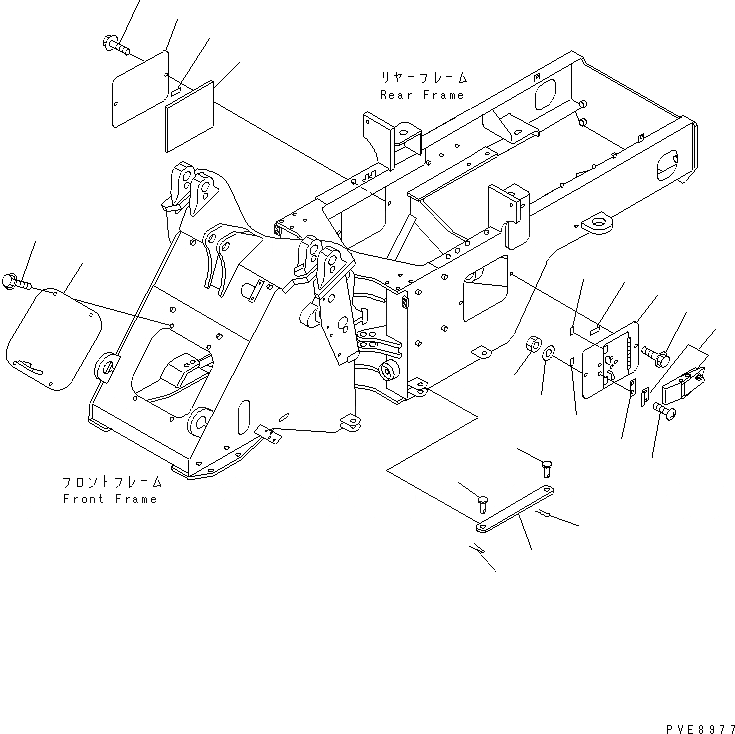 リヤーフレーム
Rear Frame

フロントフレーム
Front Frame

PVE8977