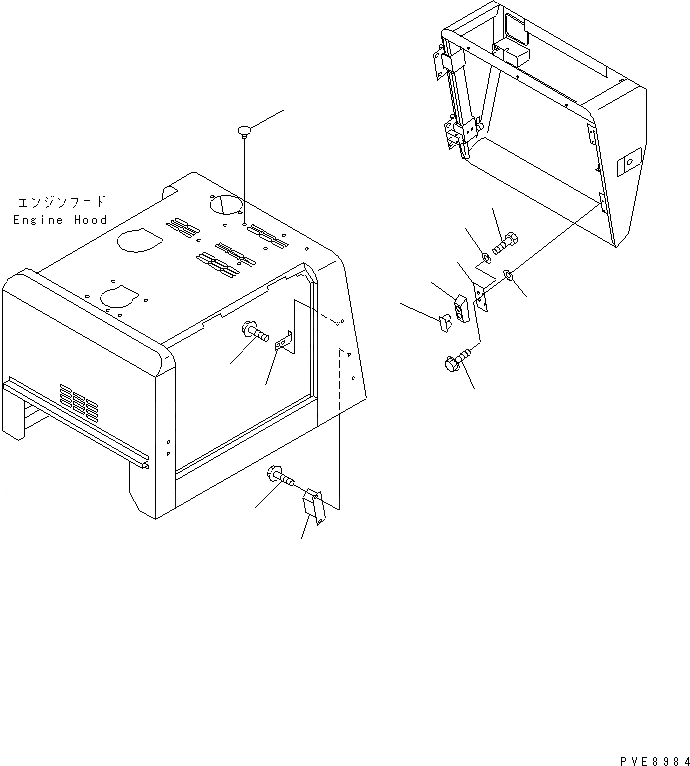 エンジンフード
Engine Hood

PVE8984