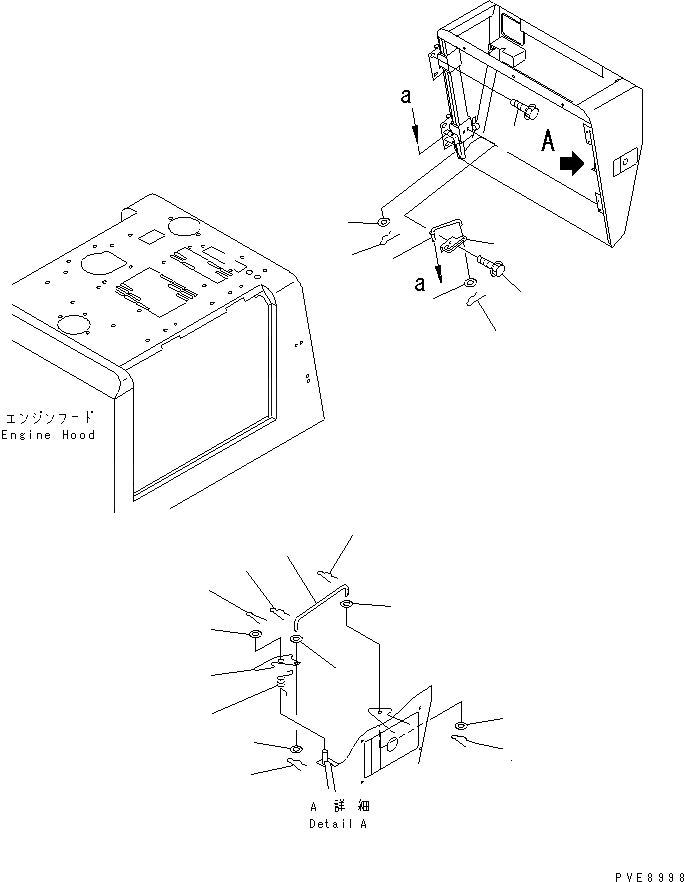 a

A

a

エンジンフード
Engine Hood

A 詳細
Detail A

PVE8998