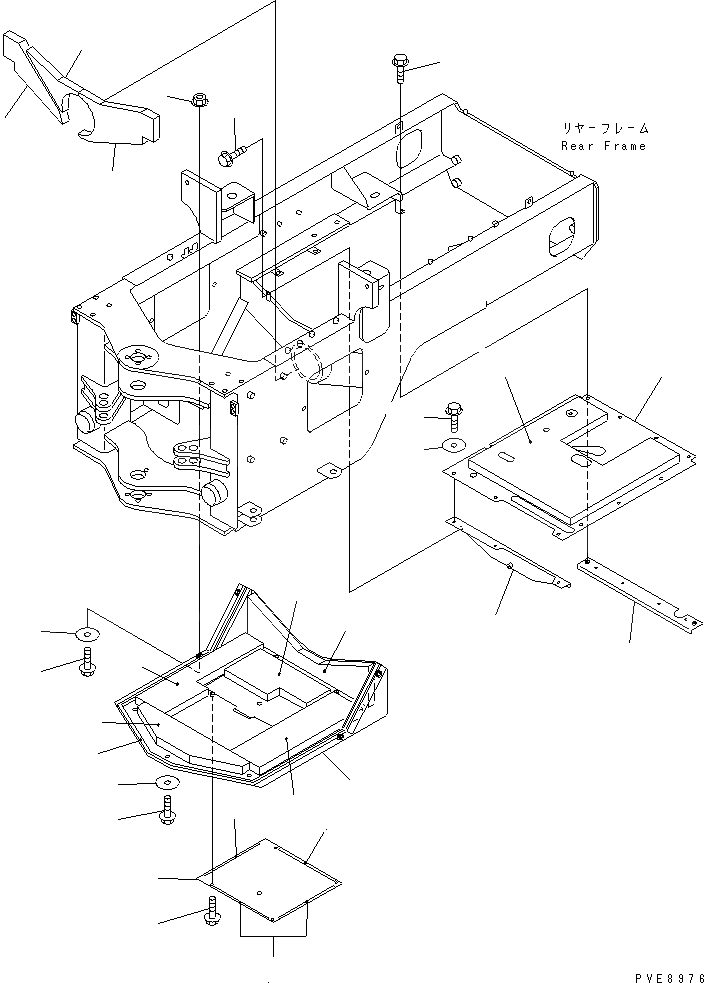 リヤーフレーム
Rear Frame

PVE8976