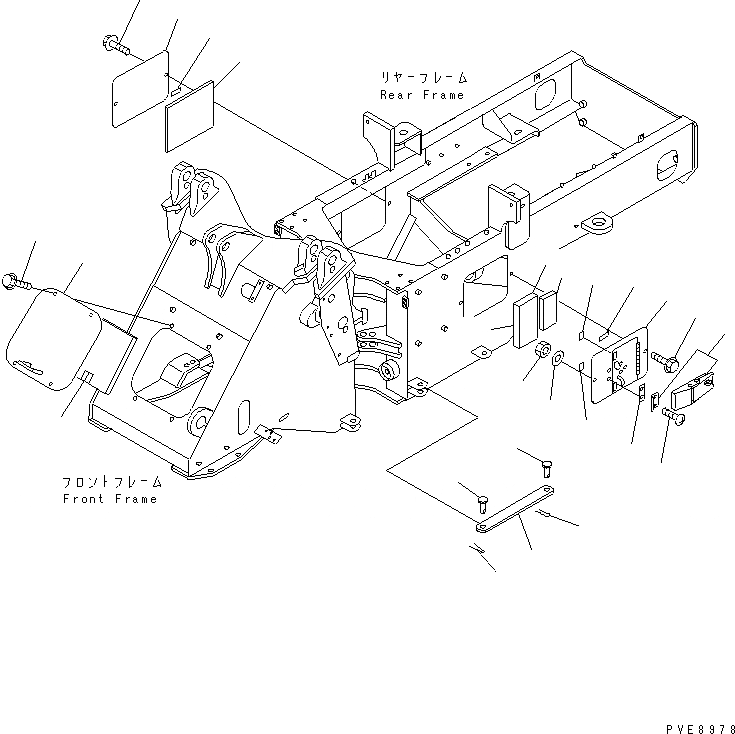 リヤーフレーム
Rear Frame

フロントフレーム
Front Frame

PVE8978