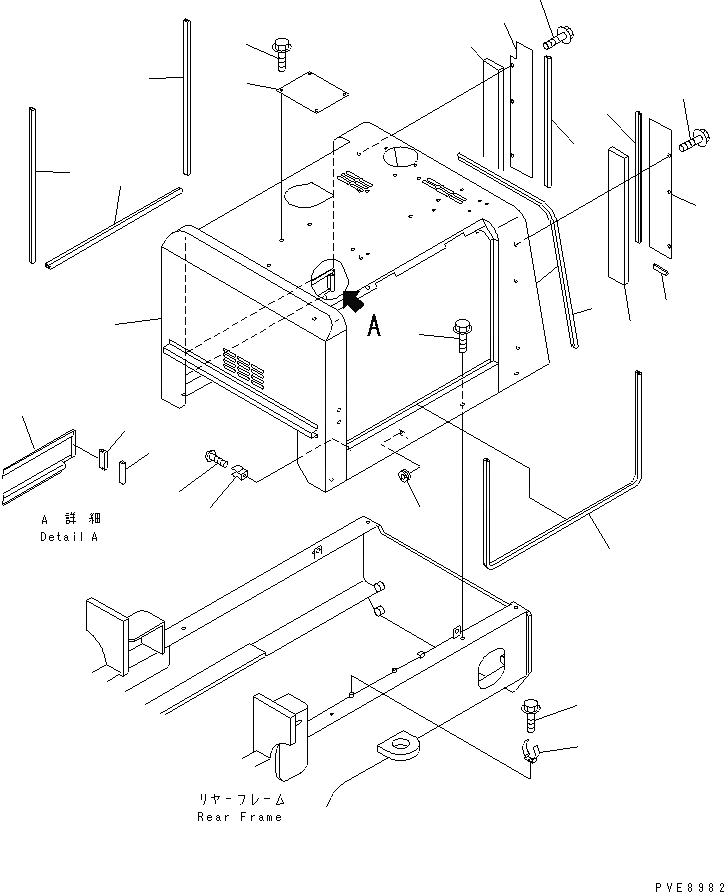 A

A 詳細
Detail A

リヤーフレーム
Rear Frame

PVE8982