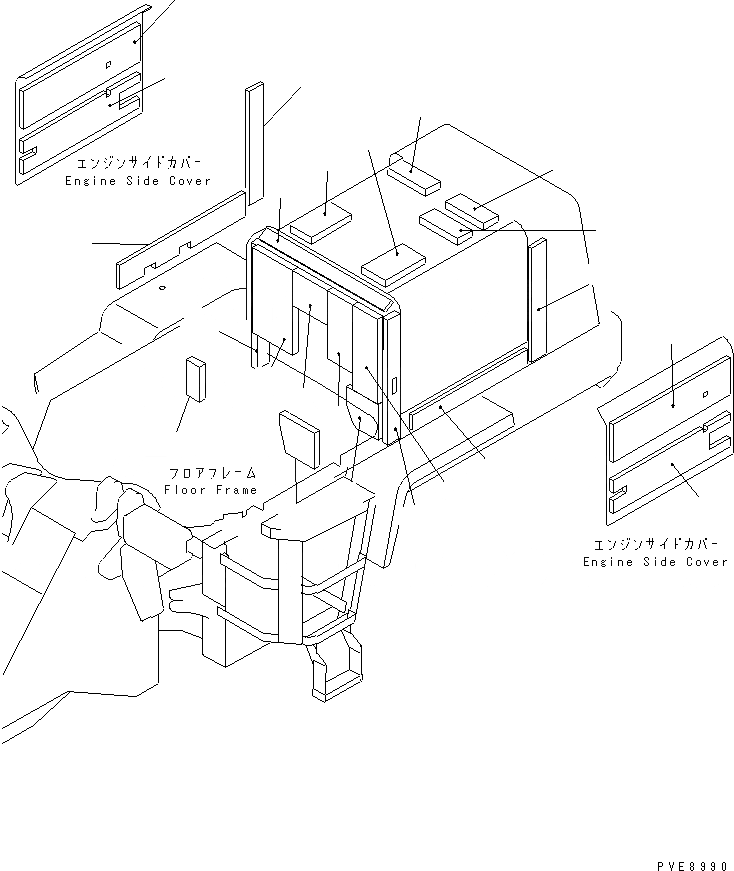 エンジンサイドカバー
Engine Side Cover

フロアフレーム
Floor Frame

エンジンサイドカバー
Engine Side Cover

PVE8990