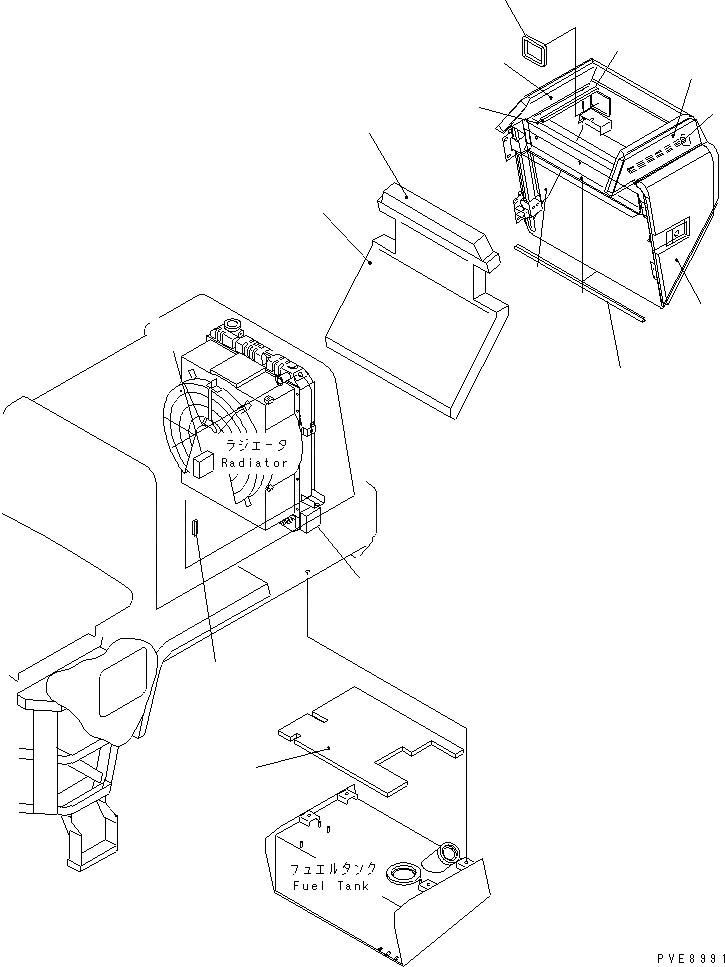 ラジエータ
Radiator

フュエルタンク
Fuel Tank

PVE8991