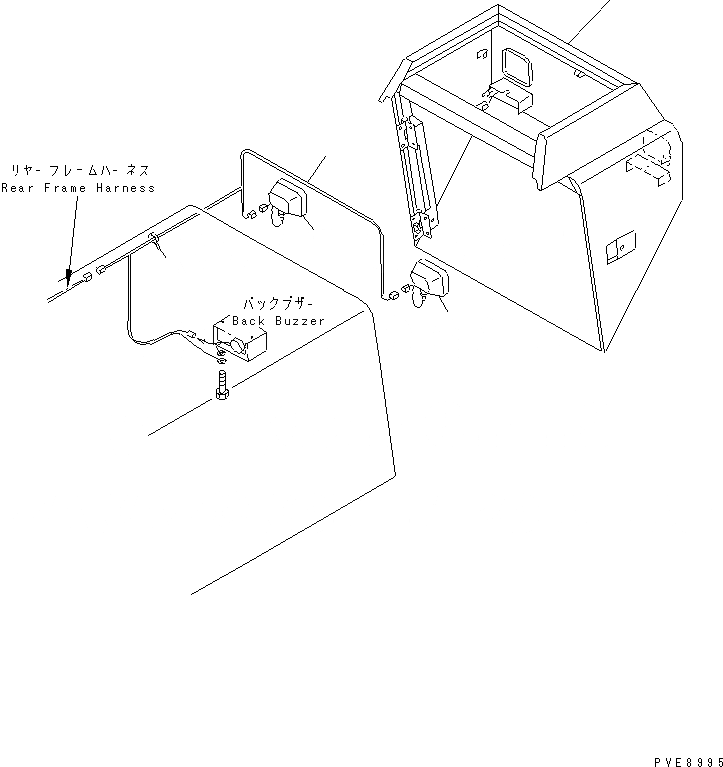 リヤーフレームハーネス
Rear Frame Harness

バックブザー
Back Buzzer

PVE8995