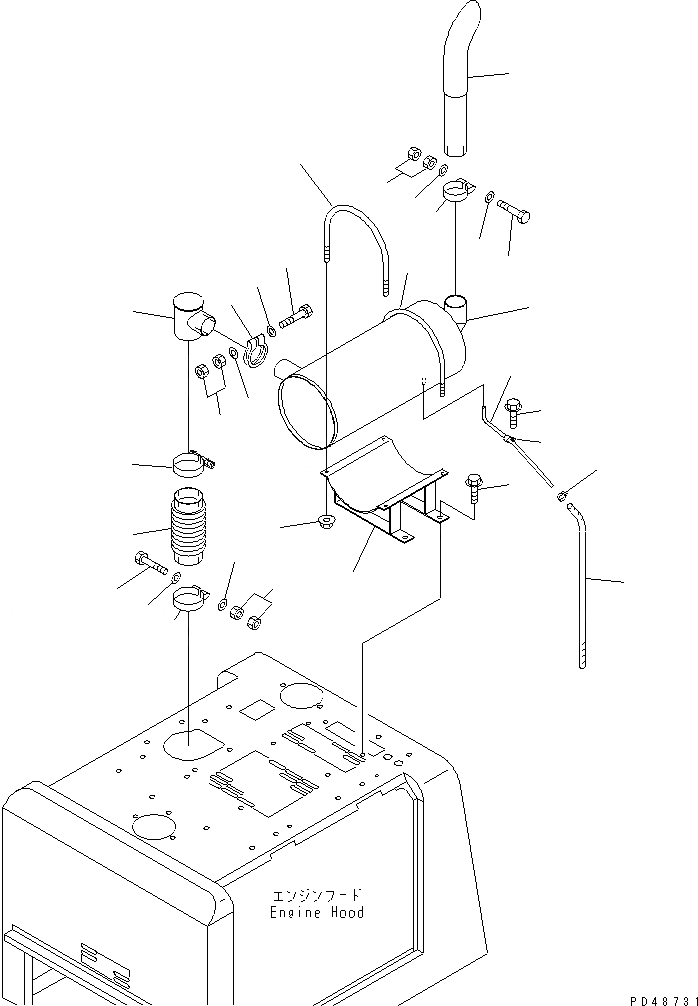 エンジンフード
Engine Hood

PD48731