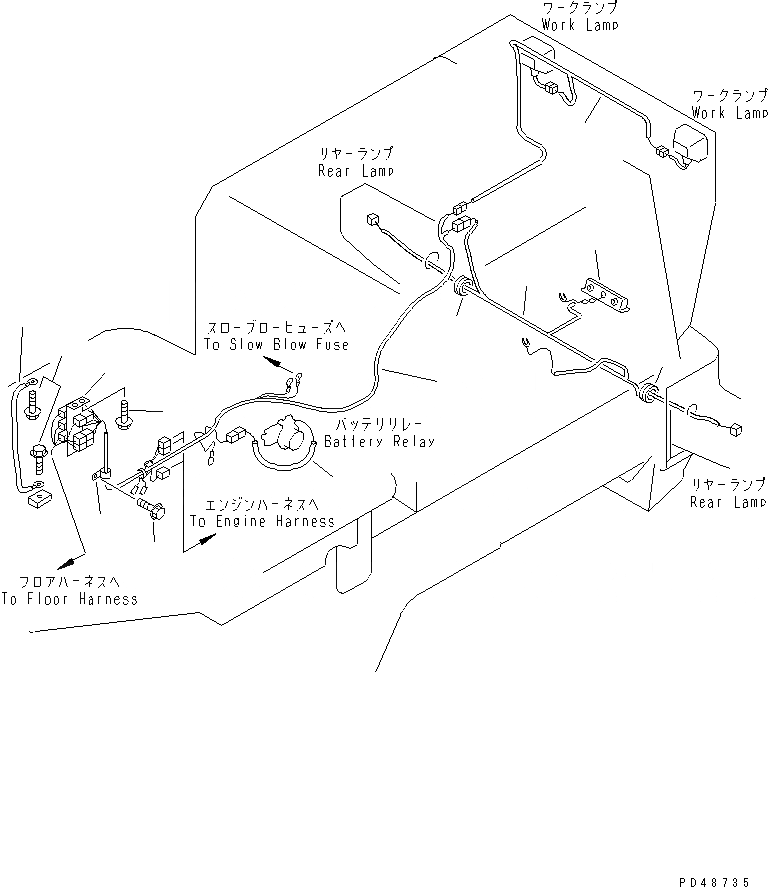 ワークランプ
Work Lamp

ワークランプ
Work Lamp

リヤーランプ
Rear Lamp

スローブローヒューズへ
To Slow Blow Fuse

バッテリリレー
Battery Relay

エンジンハーネスへ
To Engine Harness

リヤーランプ
Rear Lamp

フロアハーネスへ
To Floor Harness

PD48735