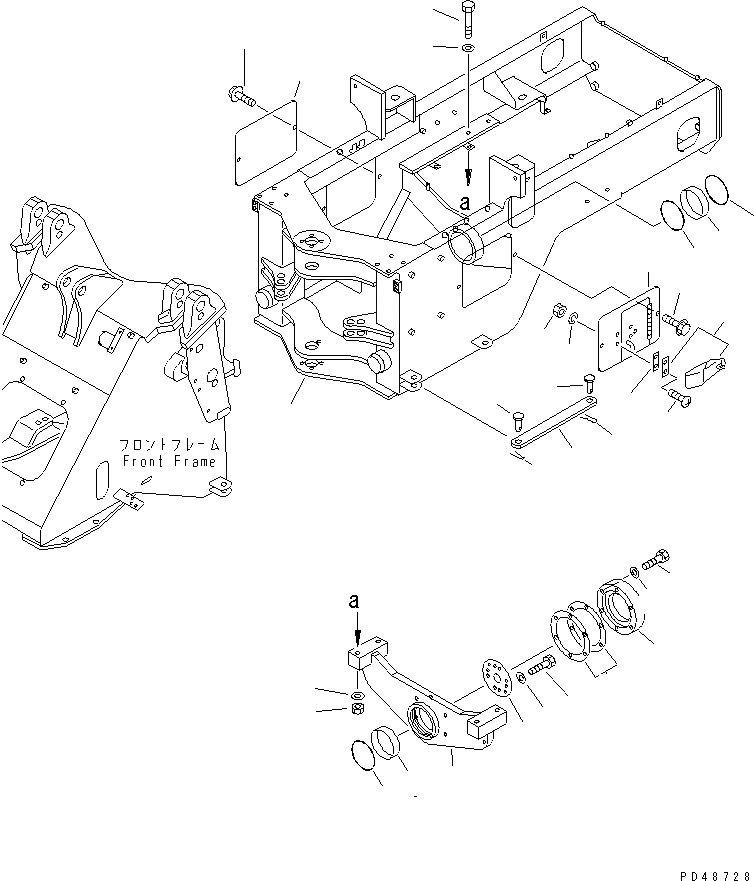 a

フロントフレーム
Front Frame

a

PD48728