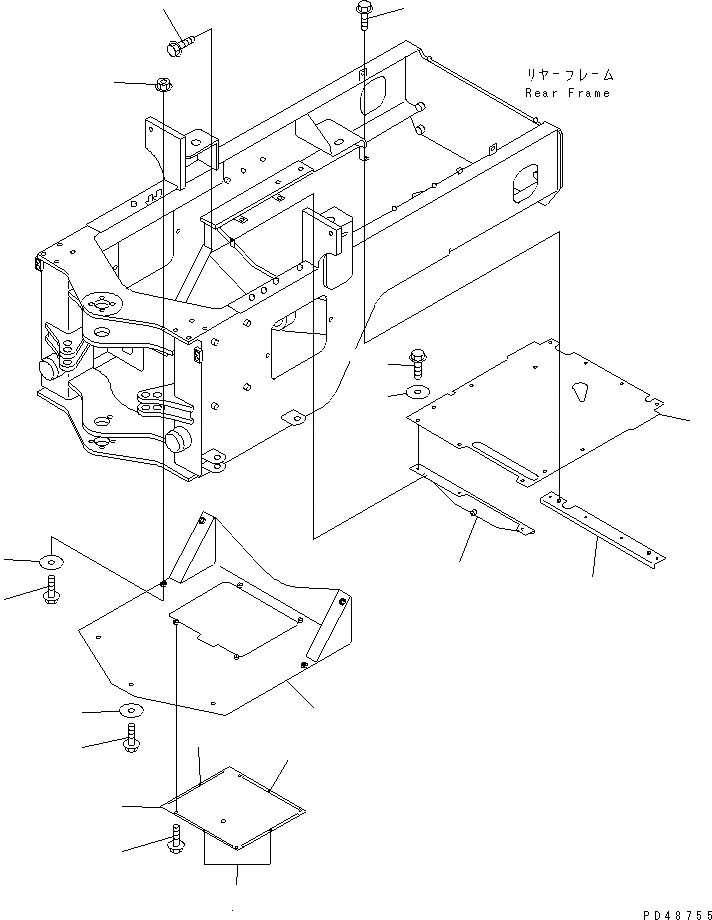 リヤーフレーム
Rear Frame

PD48755