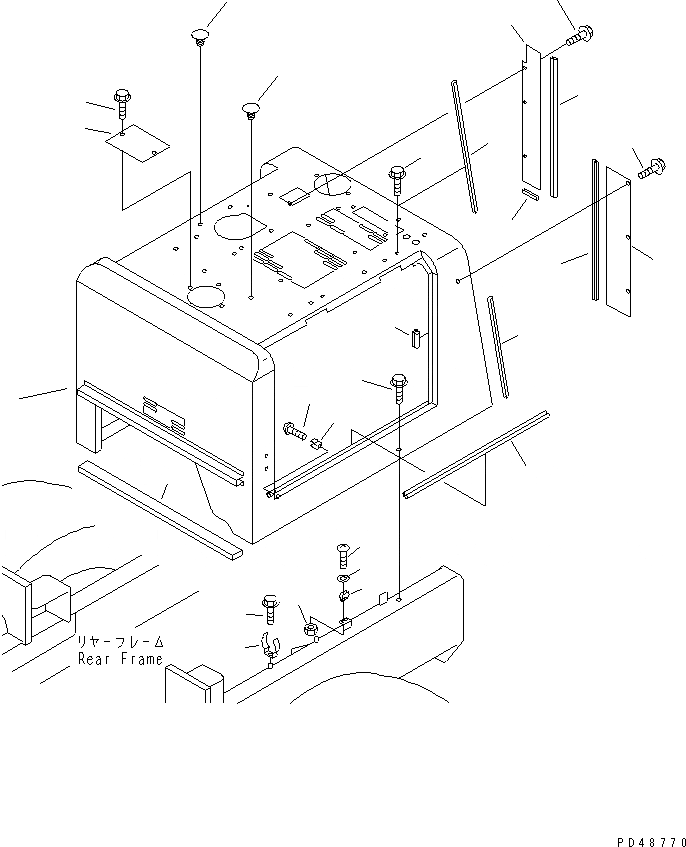 リヤーフレーム
Rear Frame

PD48770