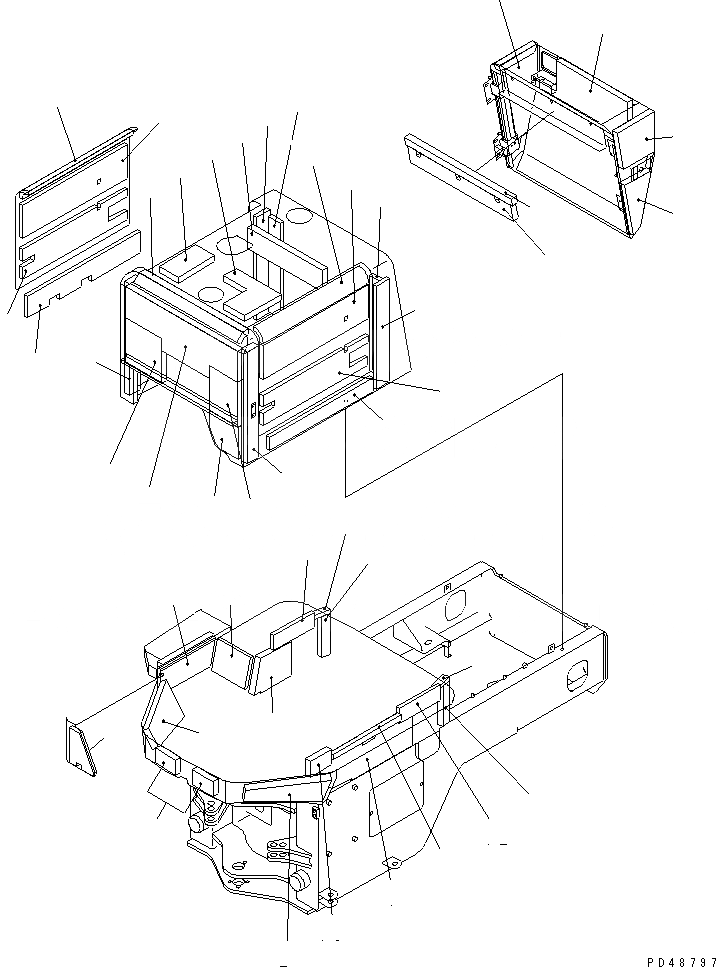 PD48797