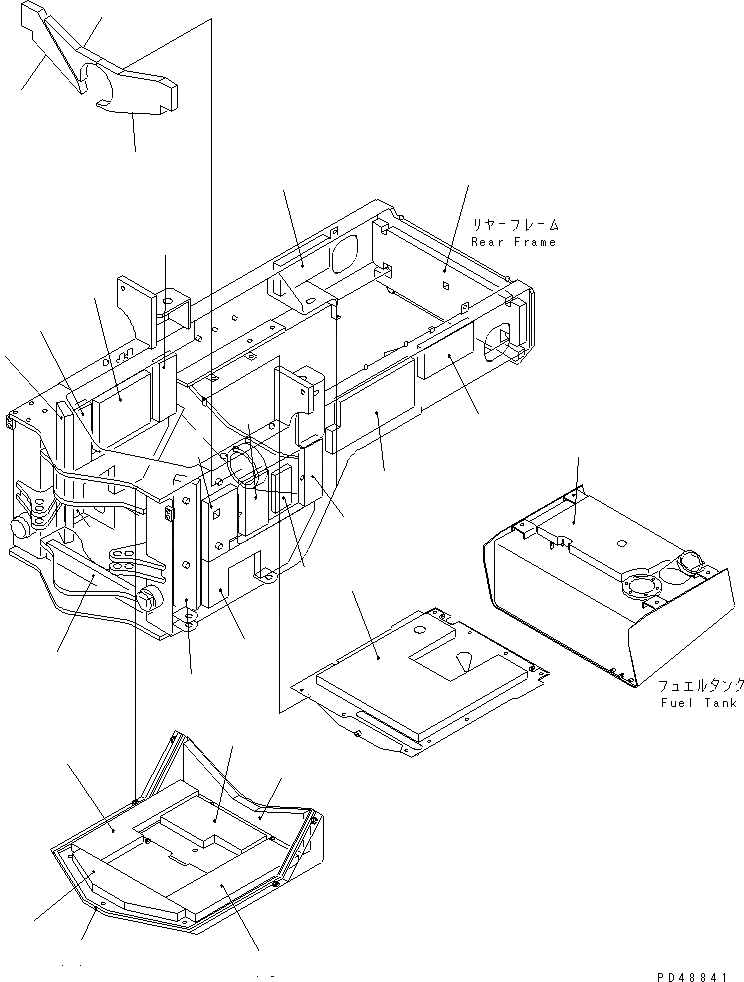 リヤーフレーム
Rear Frame

フュエルタンク
Fuel Tank

PD48841