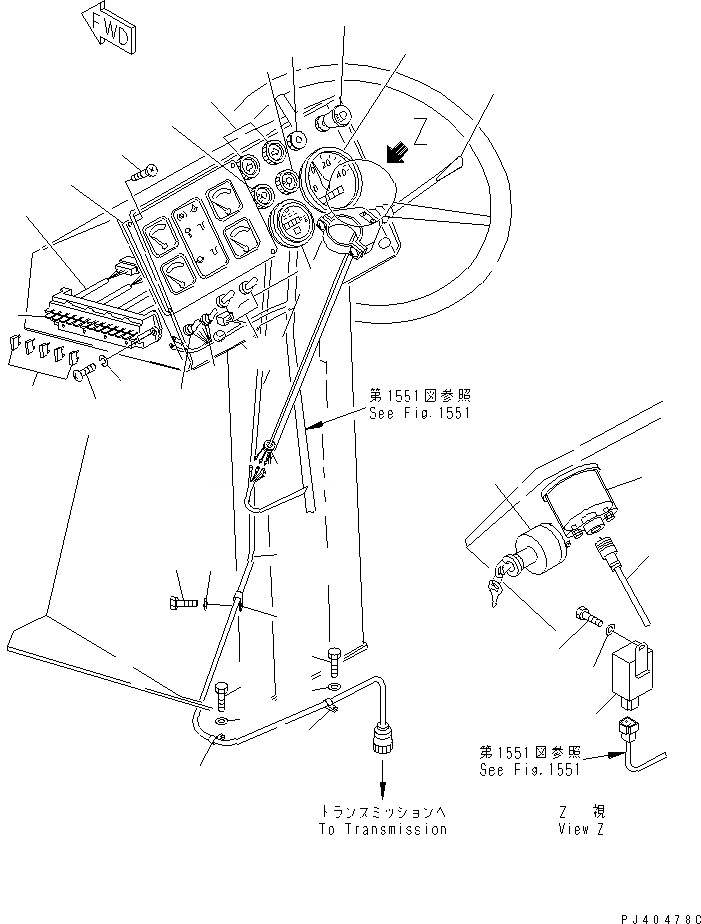 FWD

Z

20
40

第1551図参照
See Fig.1551

第1551図参照
See Fig.1551

トランスミッションへ
To Transmission

Z　視
View Z

PJ40478C