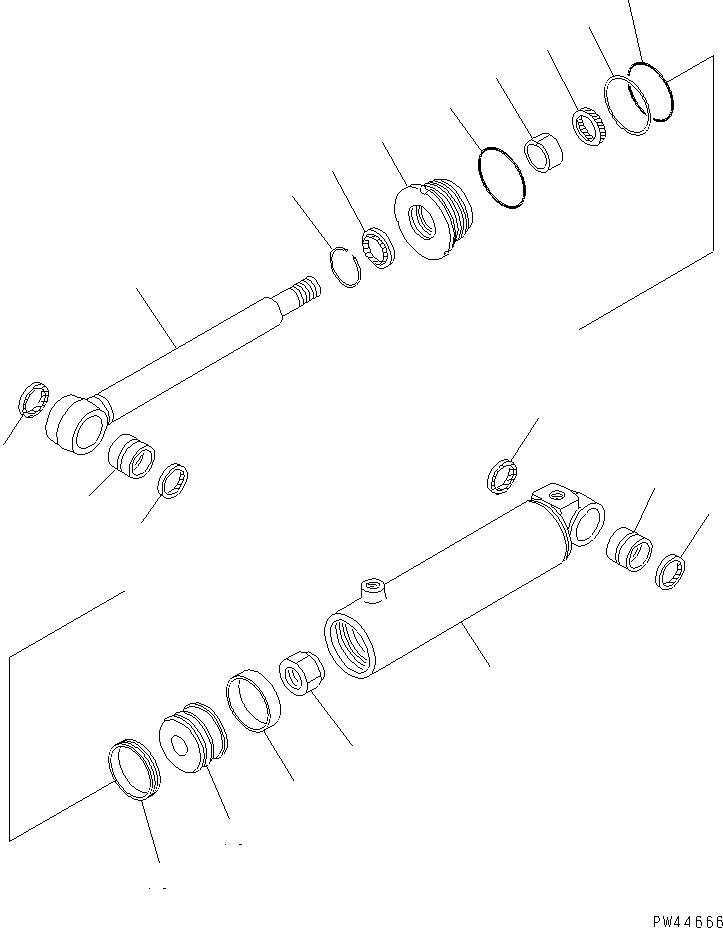 PW44666