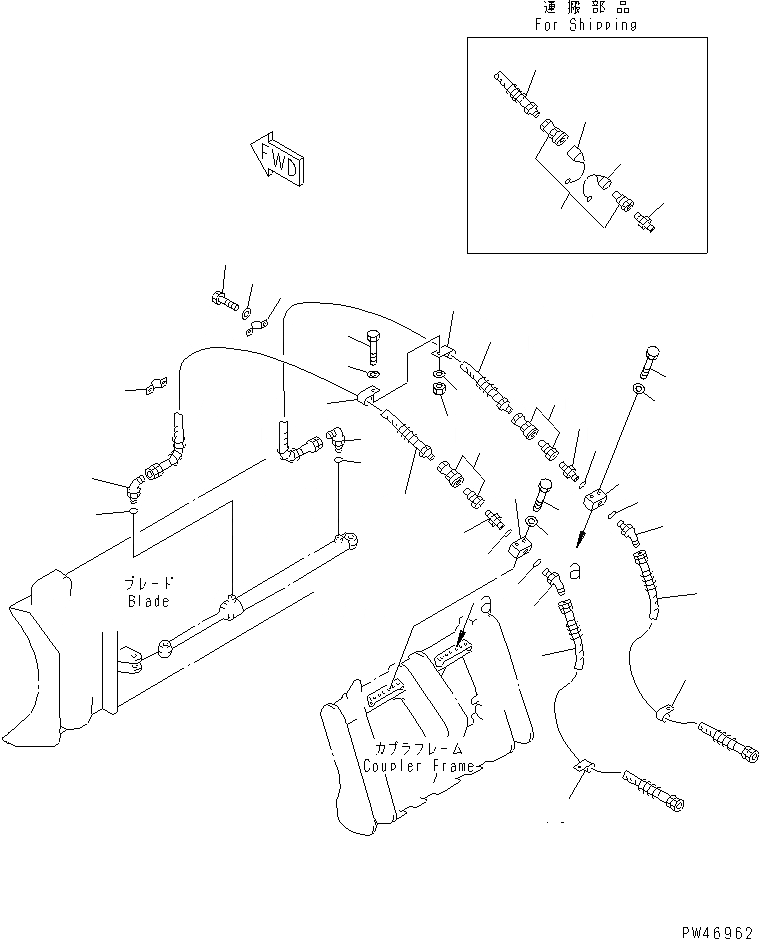 運搬部品
For Shipping

FWD

ブレード
Blade

a

a

カプラフレーム
Coupler Frame

PW46962