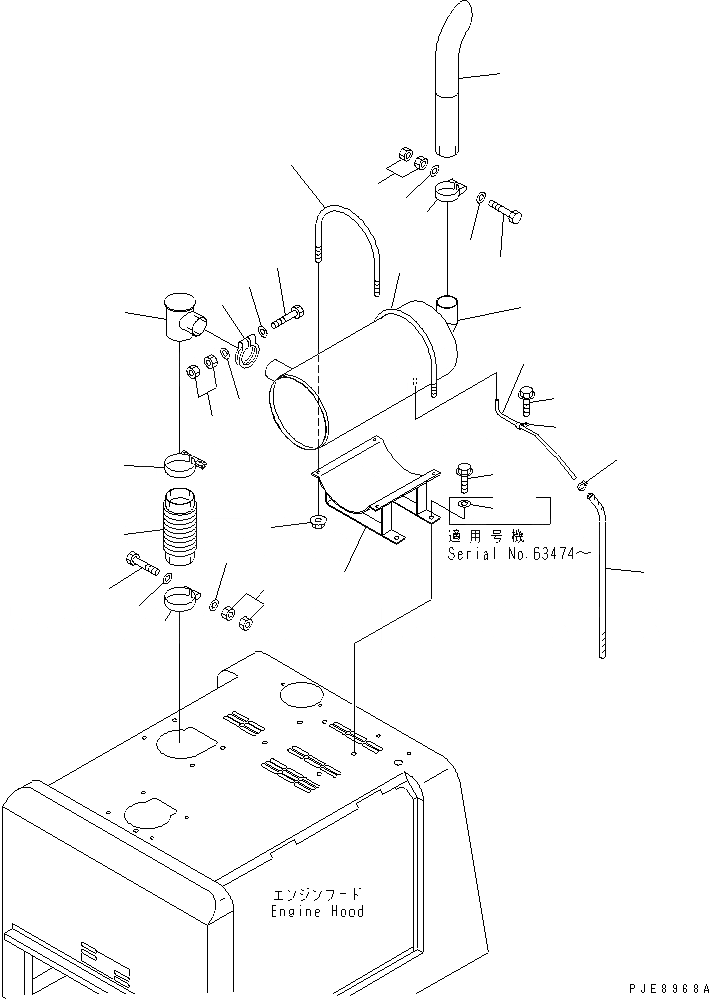 適用号機
Serial No.63474～

エンジンフード
Engine Hood

PJE8968A