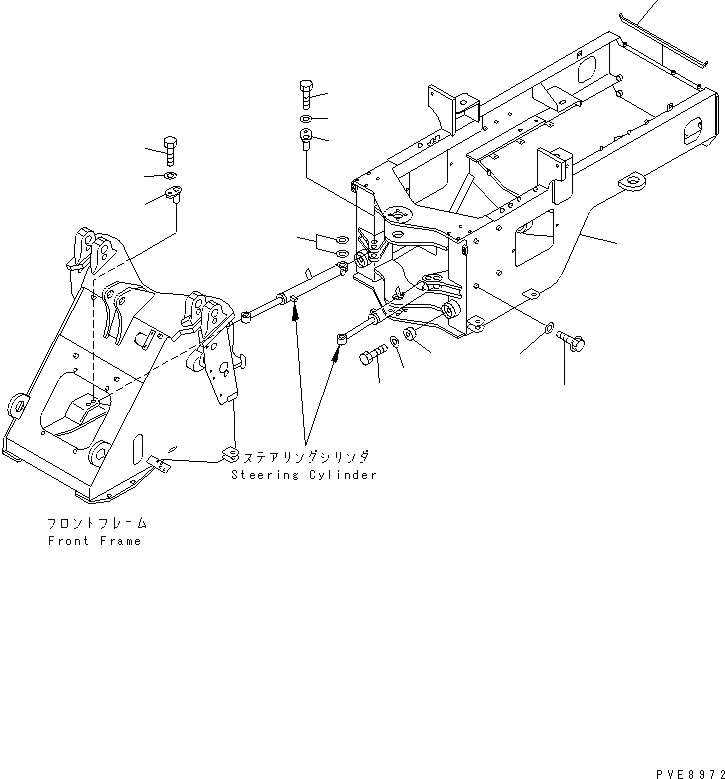 ステアリングシリンダ
Steering Cylinder

フロントフレーム
Front Frame

PVE8972