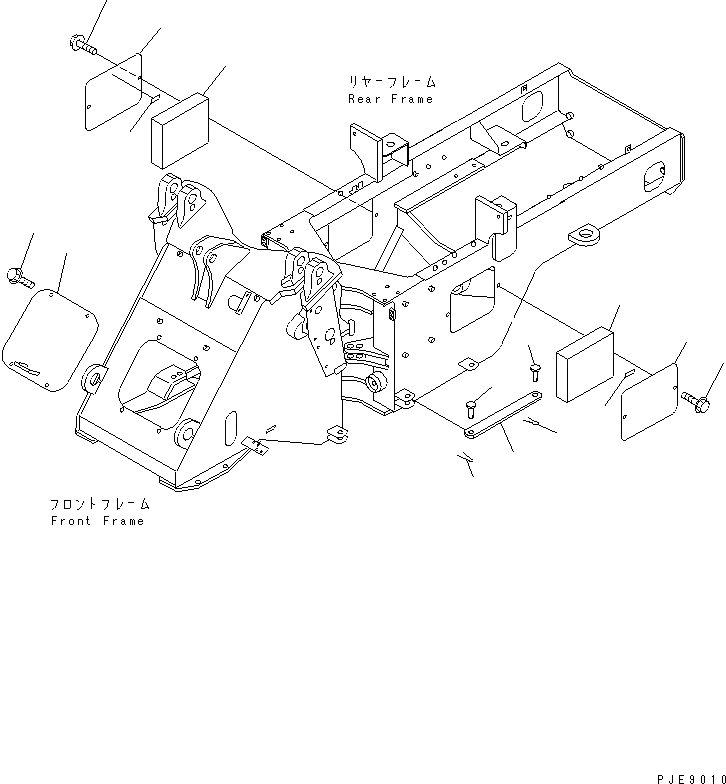 リヤーフレーム
Rear Frame

フロントフレーム
Front Frame

PJE9010