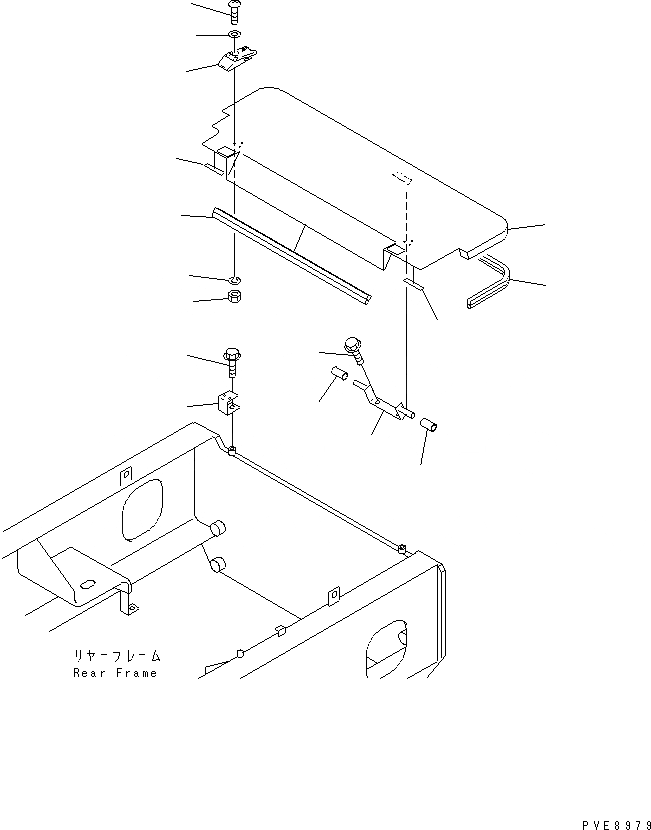 リヤーフレーム
Rear Frame

PVE8979