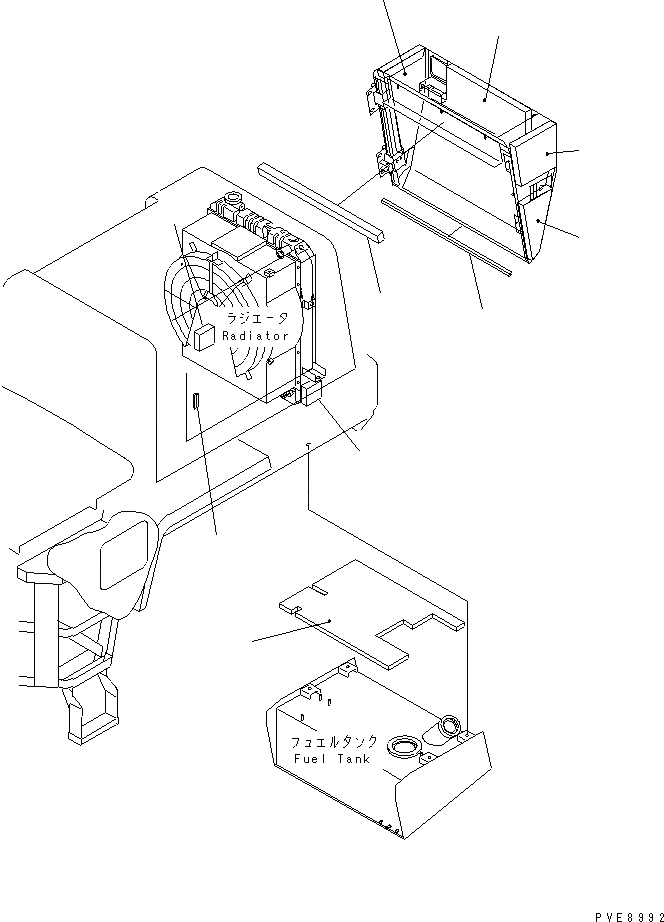 ラジエータ
Radiator

フュエルタンク
Fuel Tank

PVE8992