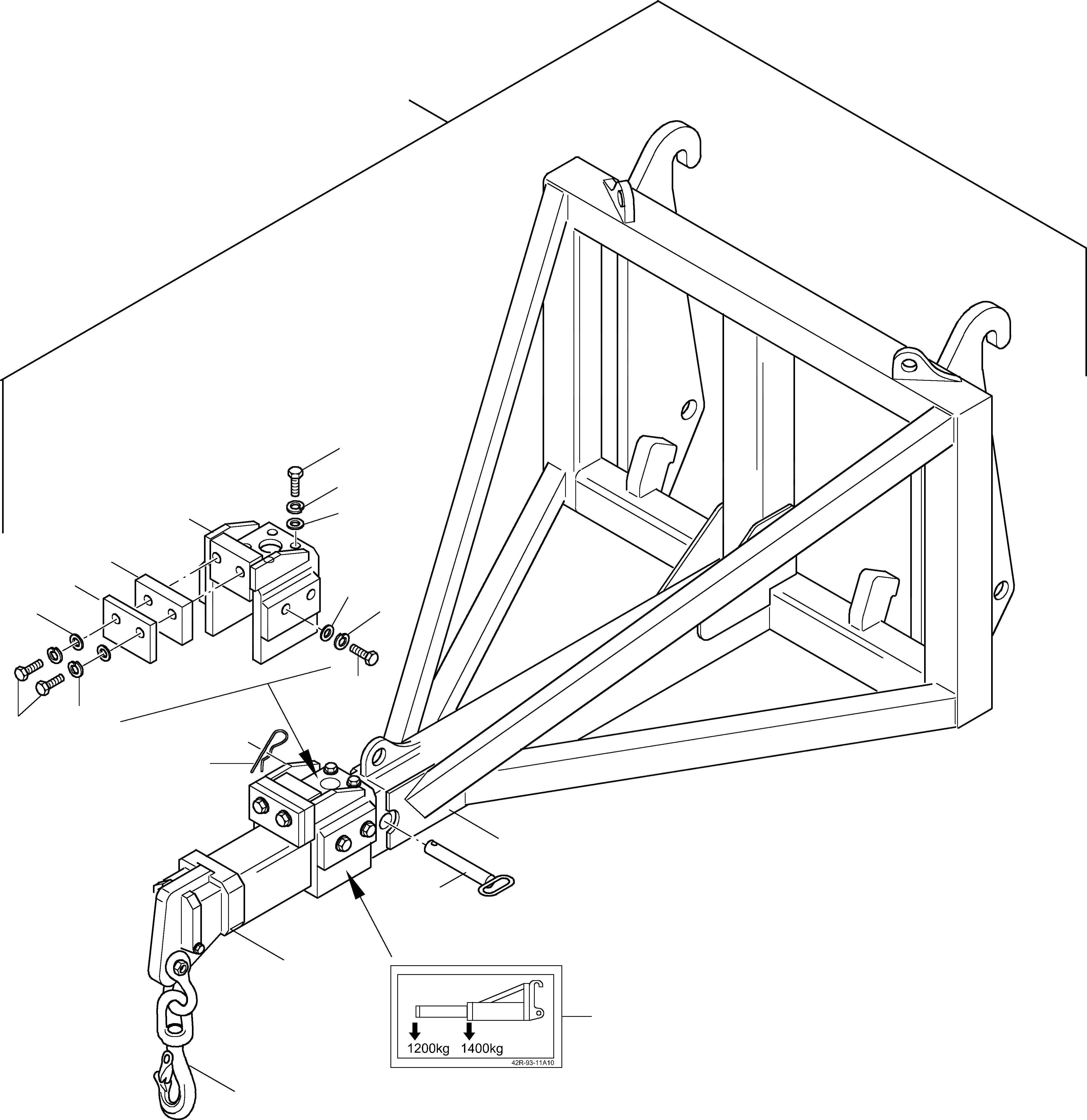 1200kg 1400kg

42R-93-11A10