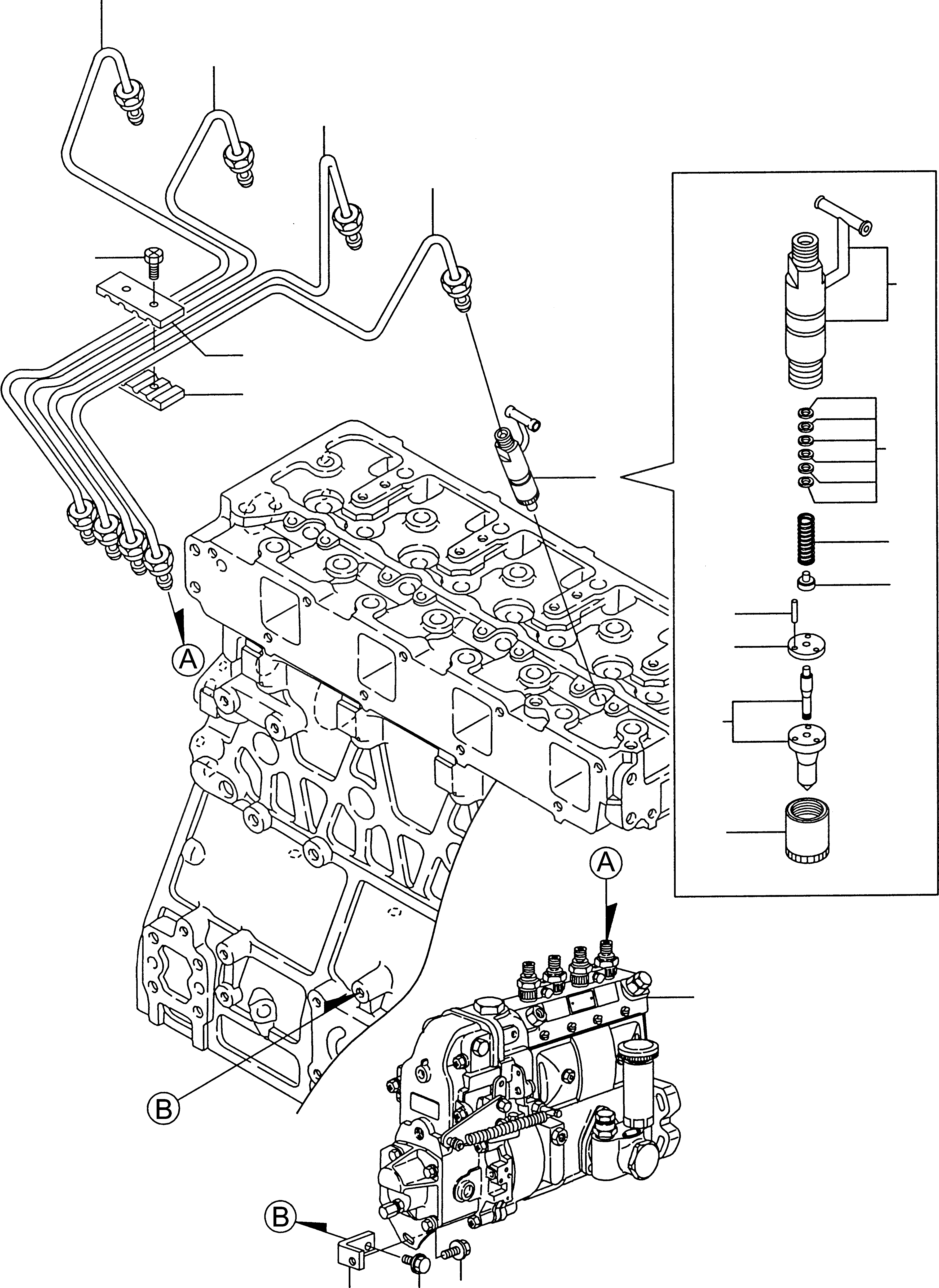 A

A

B

B