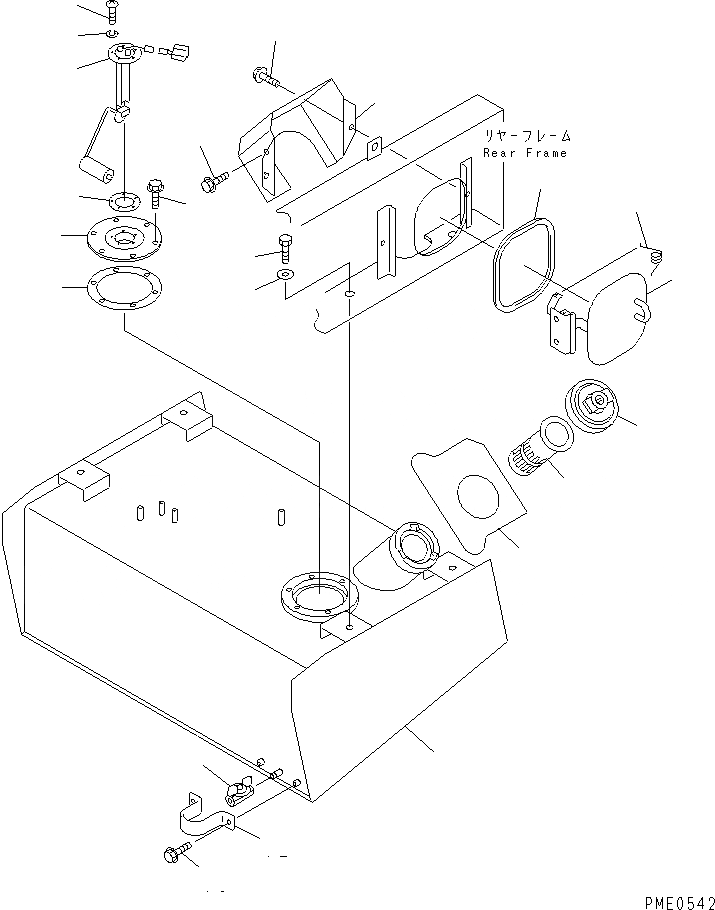 リヤーフレーム
Rear Frame

PME0542