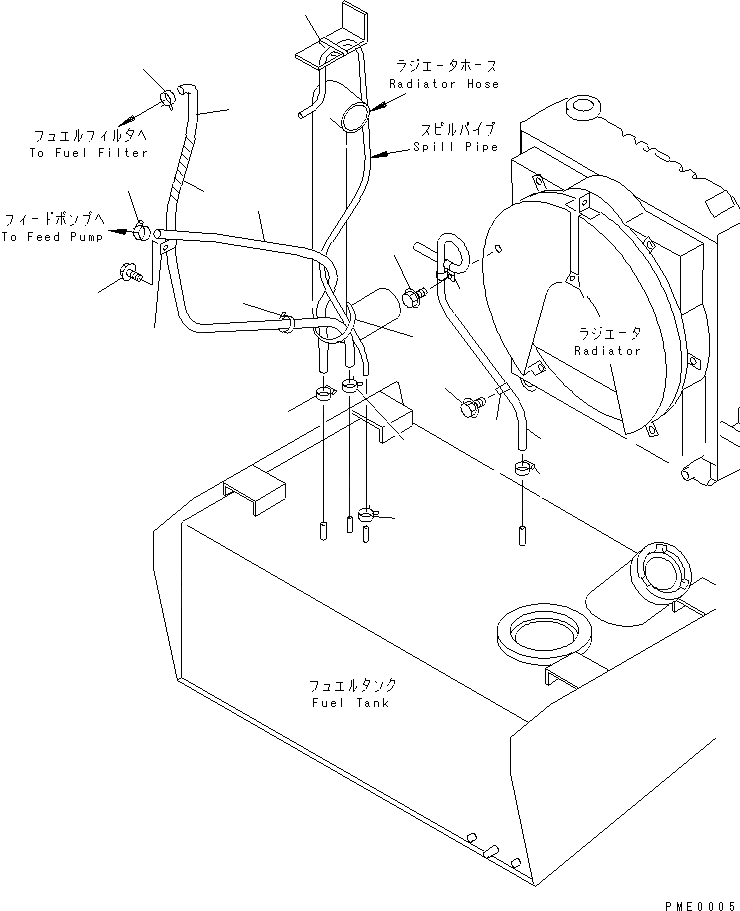 ラジエータホース
Radiator Hose

スピルパイプ
Spill Pipe

フュエルフィルタへ
To Fuel Filter

フィードポンプへ
To Feed Pump

ラジエータ
Radiator

フュエルタンク
Fuel Tank

PME0005