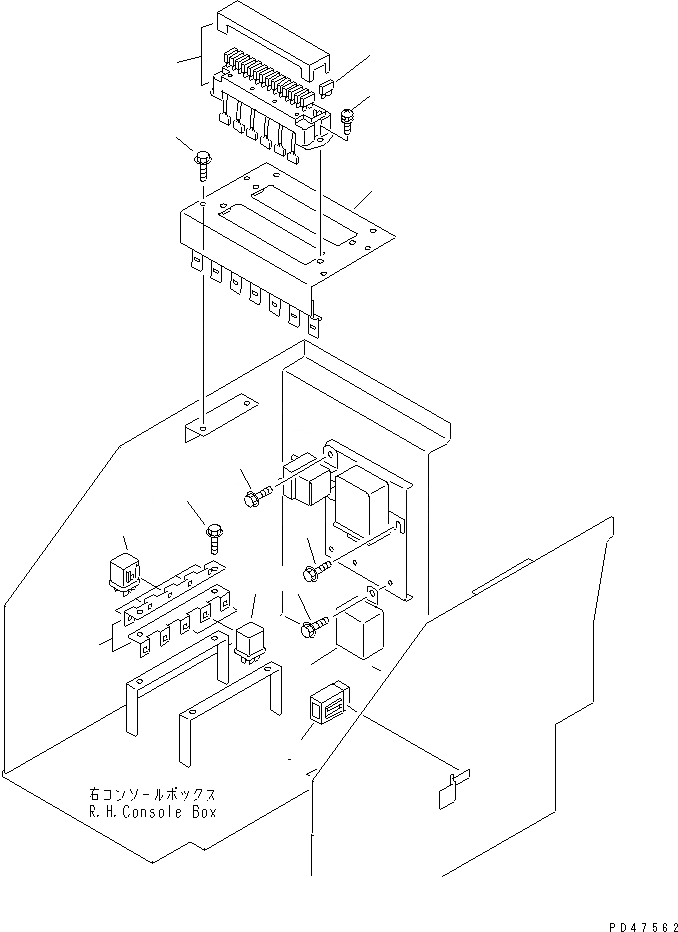 右コンソールボックス
R.H.Console Box

PD47562