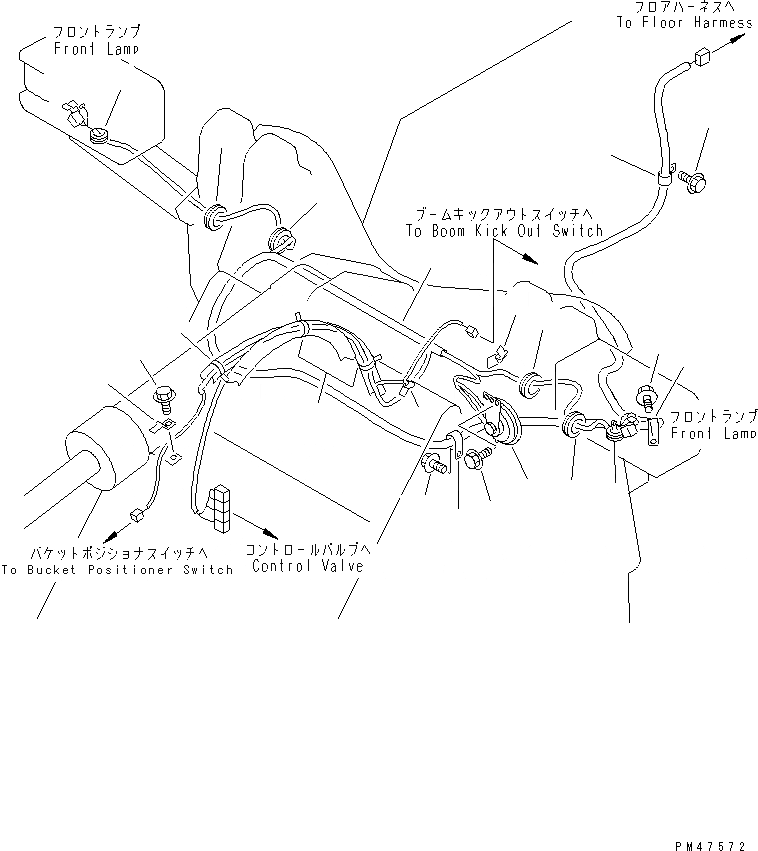 フロントランプ
Front Lamp

フロアハーネスへ
To Floor Harness

ブームキックアウトスイッチへ
To Boom Kick Out Switch

フロントランプ
Front Lamp

バケットポジショナスイッチへ
To Bucket Positioner Switch

コントロールバルブへ
Control Valve

PM47572