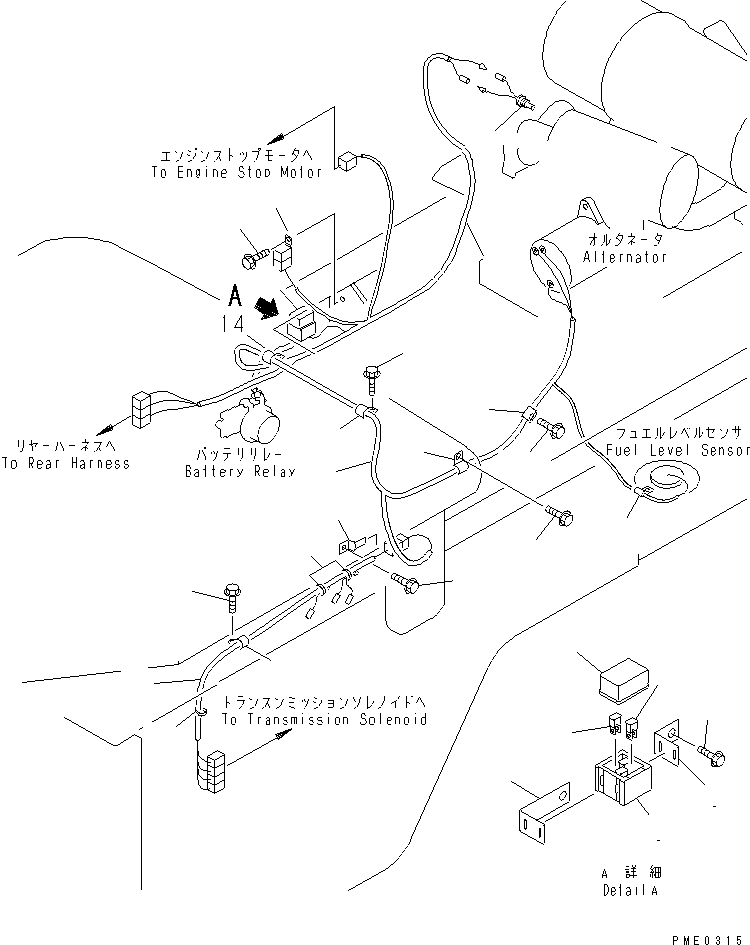 エンジンストップモータへ
To Engine Stop Motor

オルタネータ
Alternator

A
14

リヤーハーネスへ
To Rear Harness

バッテリリレー
Battery Relay

フュエルレベルセンサ
Fuel Level Sensor

トランスミッションソレノイドへ
To Transmission Solenoid

A 詳細
Detail A

PME0315