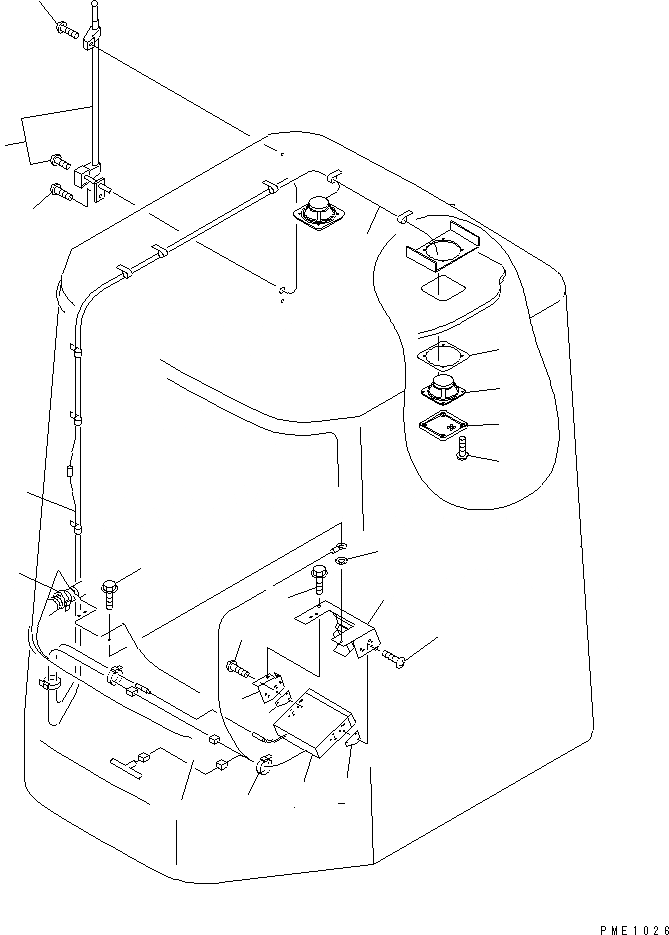 PME1026