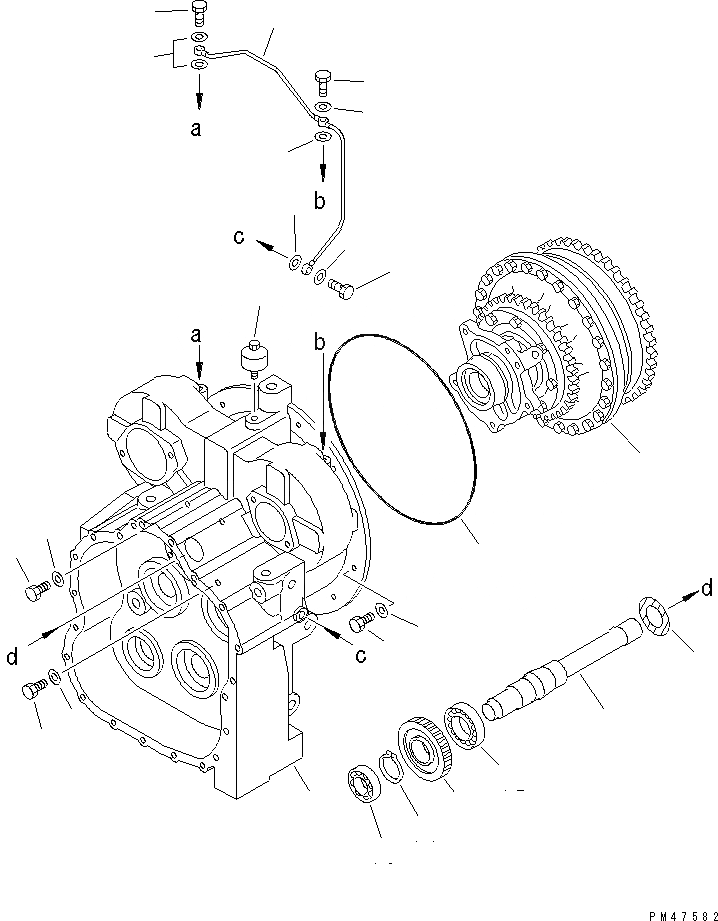 a
b
c
a
b
d
d
c
PM47582