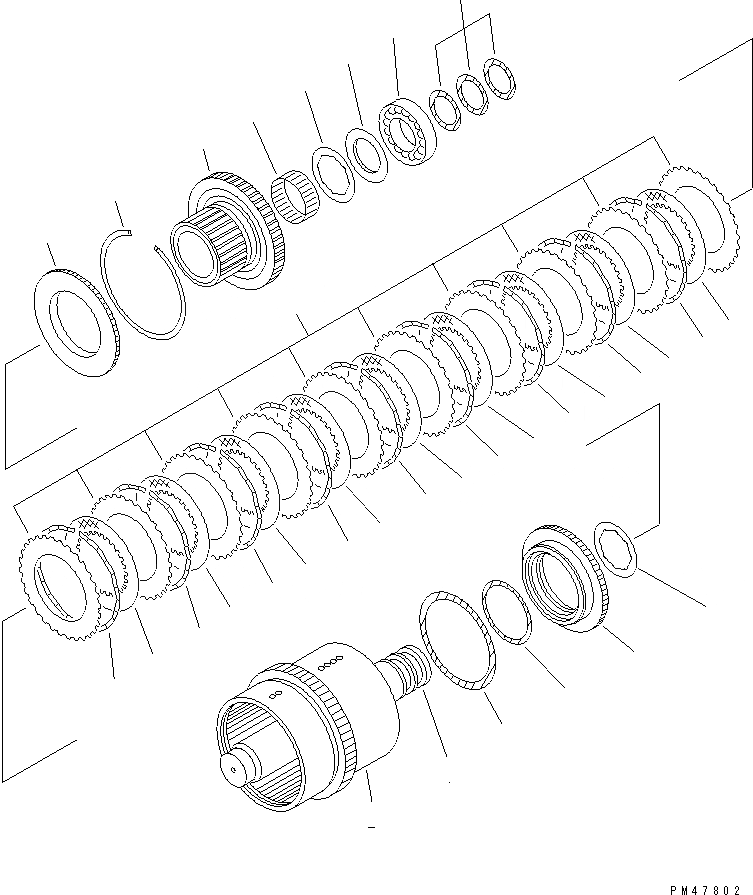 PM47802