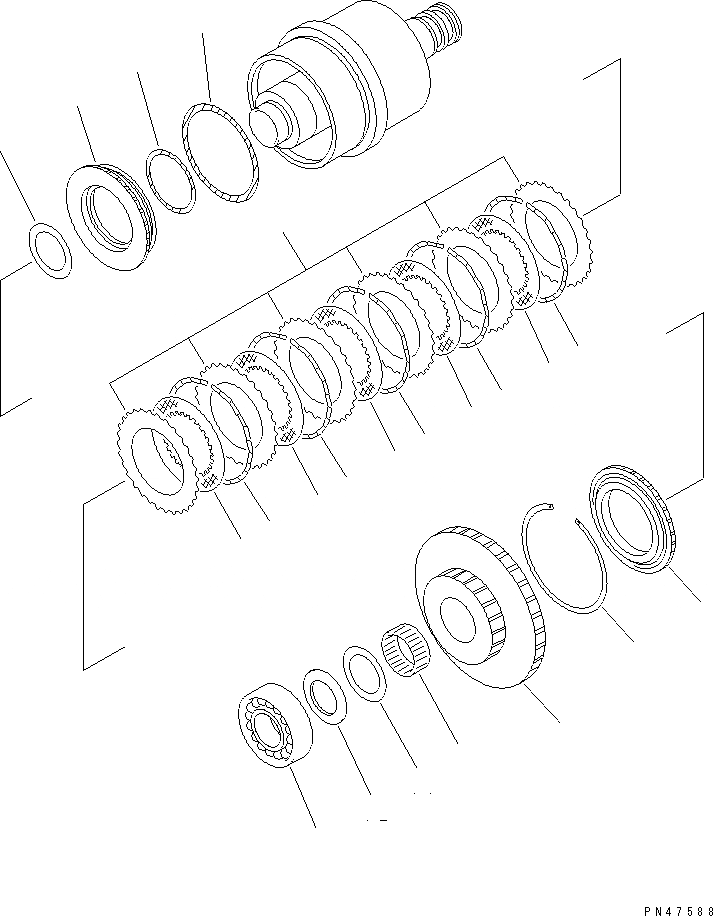 PN47588