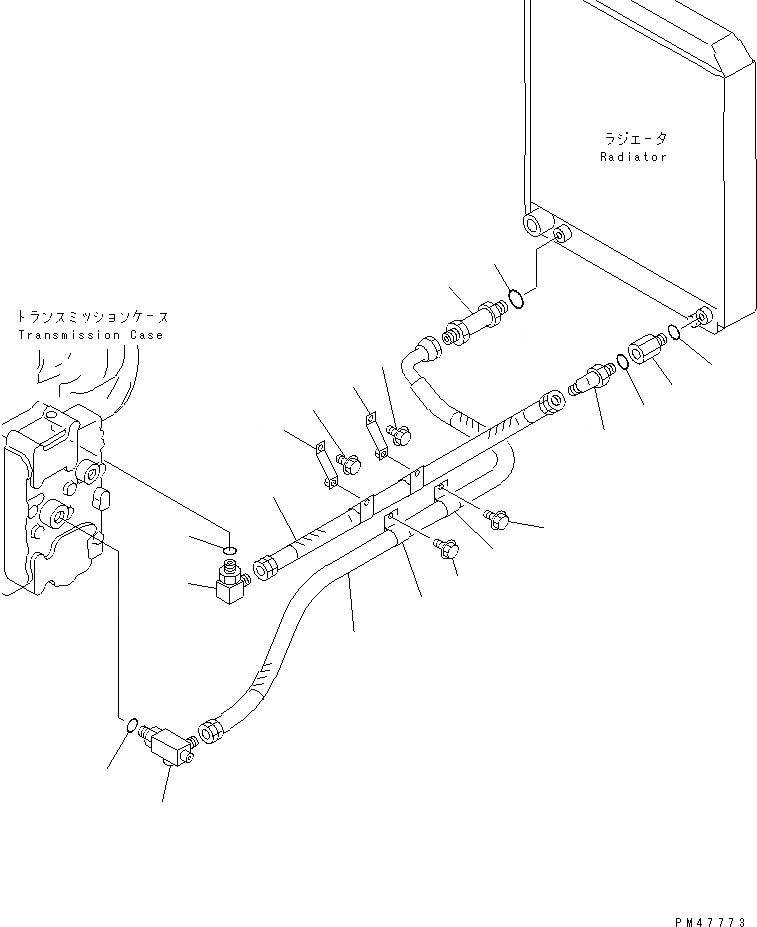 ラジエータ
Radiator

トランスミッションケース
Transmission Case

PM47773