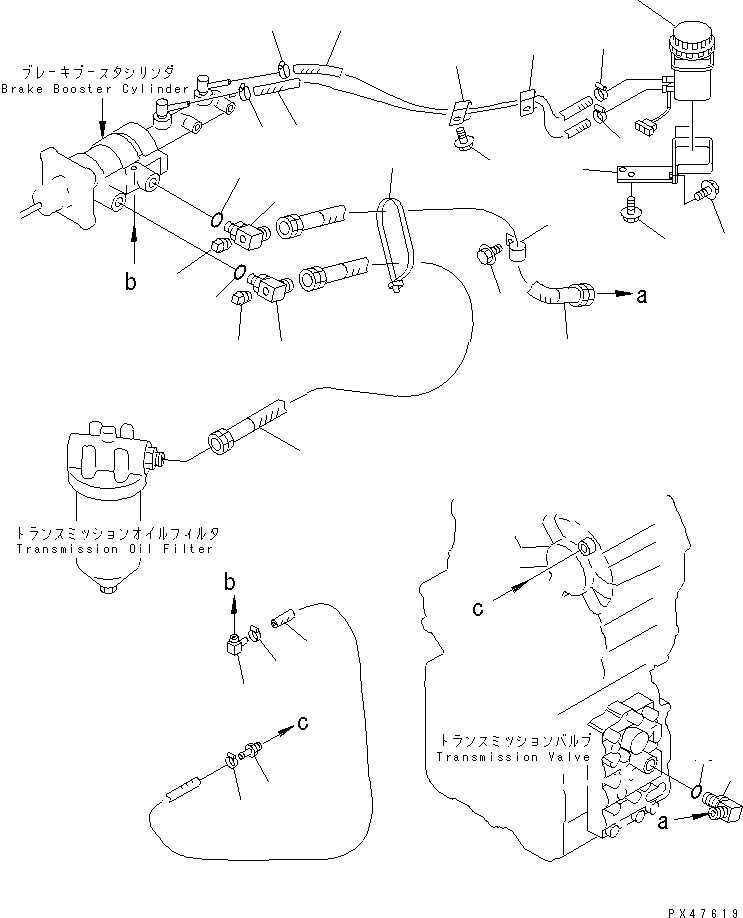 ブレーキブースタシリンダ
Brake Booster Cylinder

b

a

トランスミッションオイルフィルタ
Transmission Oil Filter

b

c

c

トランスミッションバルブ
Transmission Valve

a

PX47619