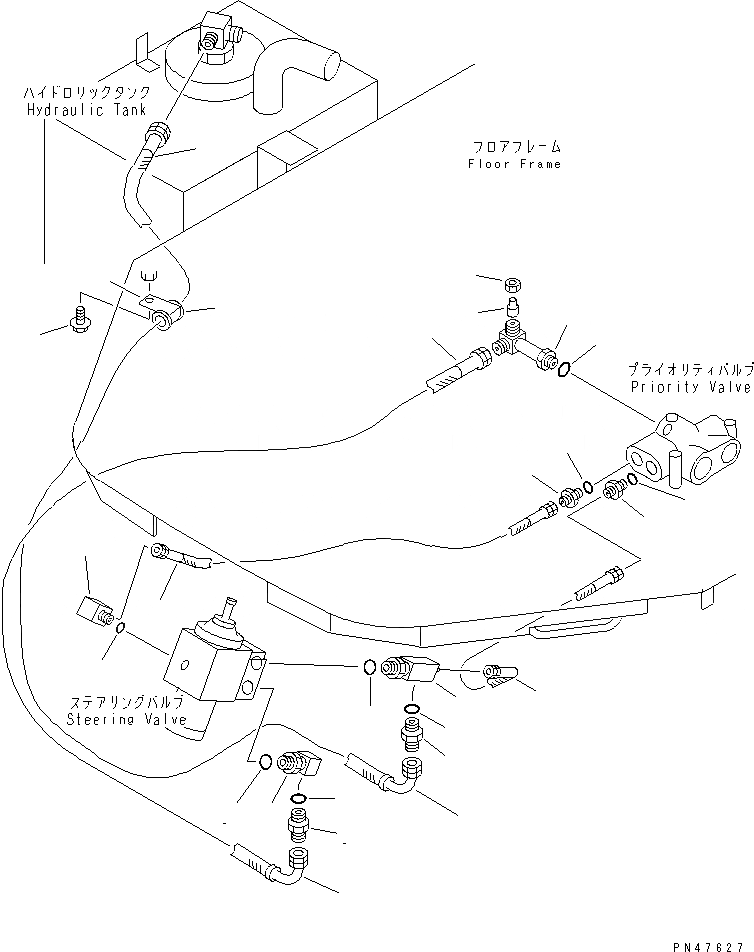 ハイドロリックタンク
Hydraulic Tank

フロアフレーム
Floor Frame

プライオリティバルブ
Priority Valve

ステアリングバルブ
Steering Valve

PN47627