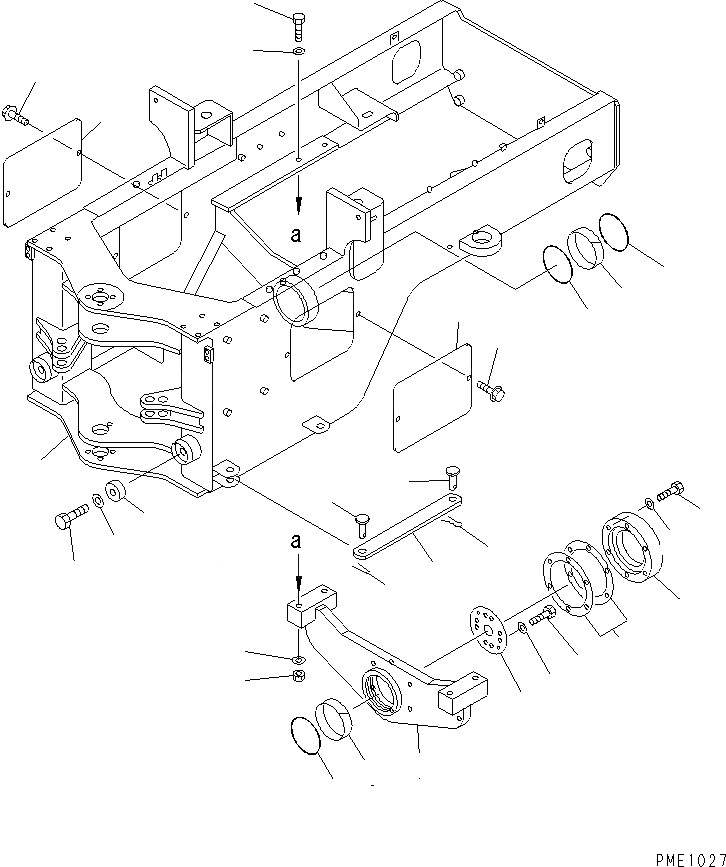 a

a

PME1027