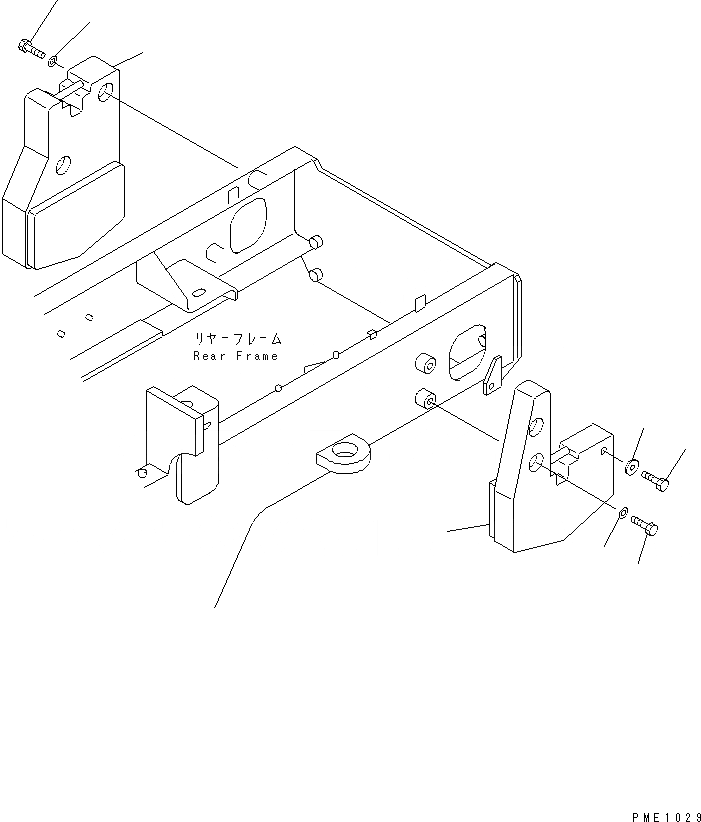 リヤーフレーム
Rear Frame

PME1029