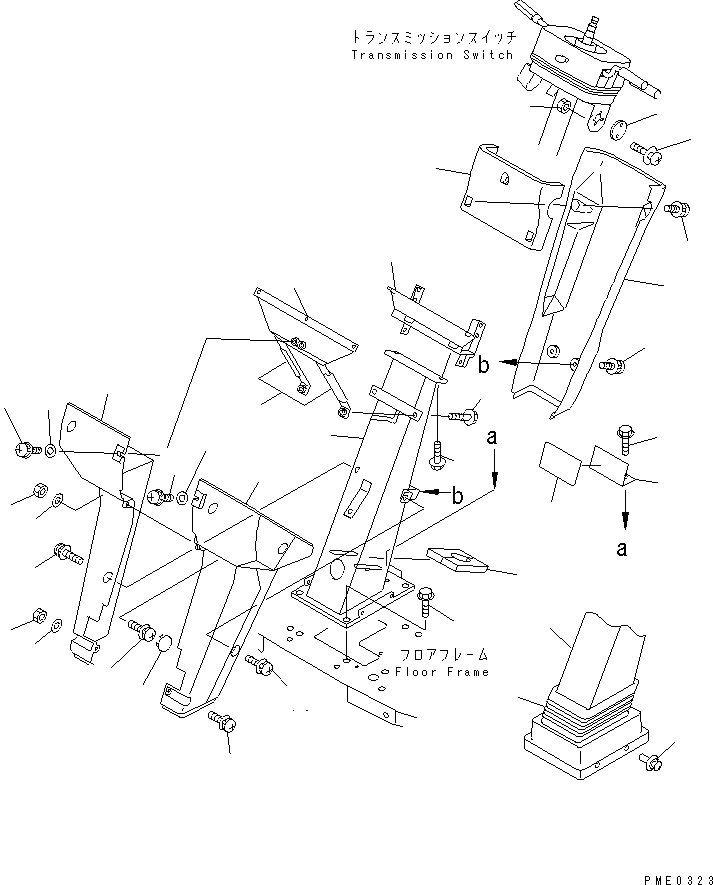 トランスミッションスイッチ
Transmission Switch

b

a

b

a

フロアフレーム
Floor Frame

PME0323