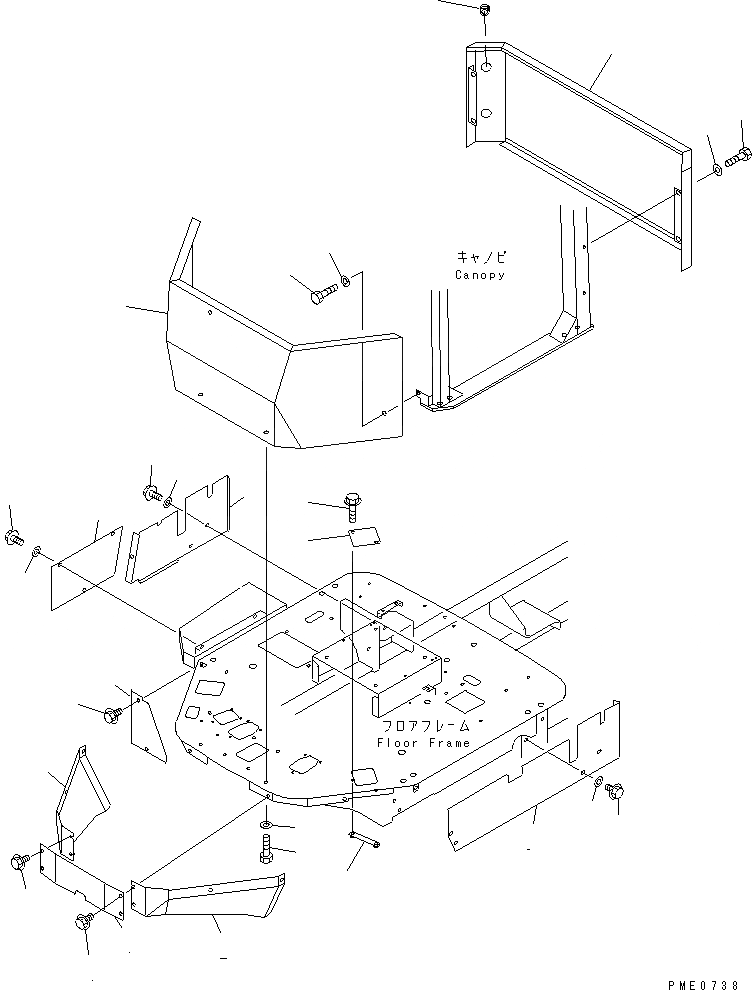 キャノピ
Canopy

フロアフレーム
Floor Frame

PME0738