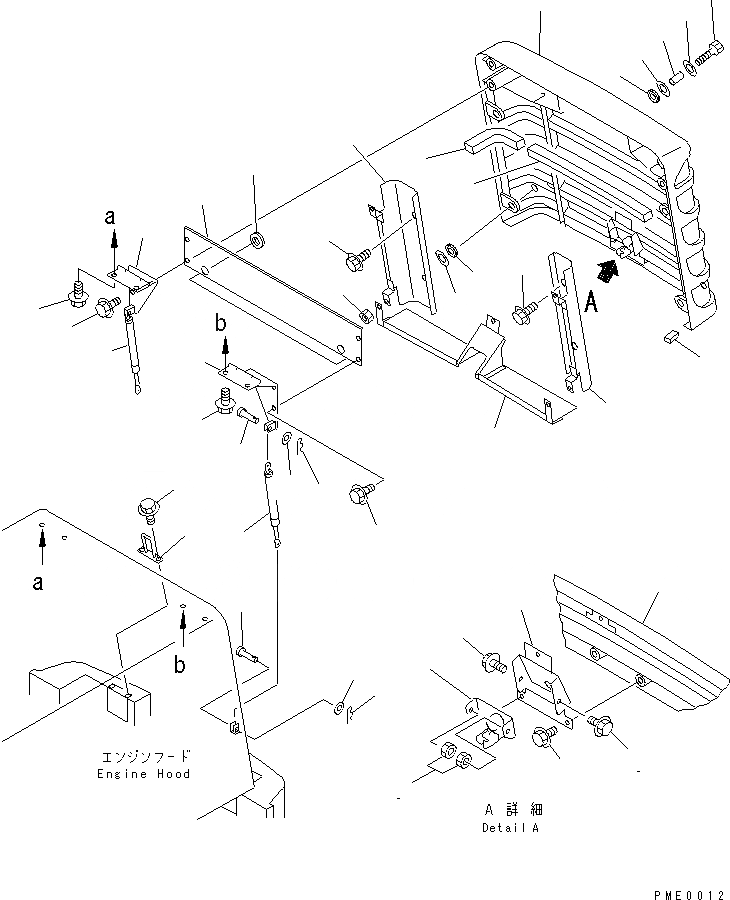 a

b

A

a

b

エンジンフード
Engine Hood

A 詳細
Detail A

PME0012