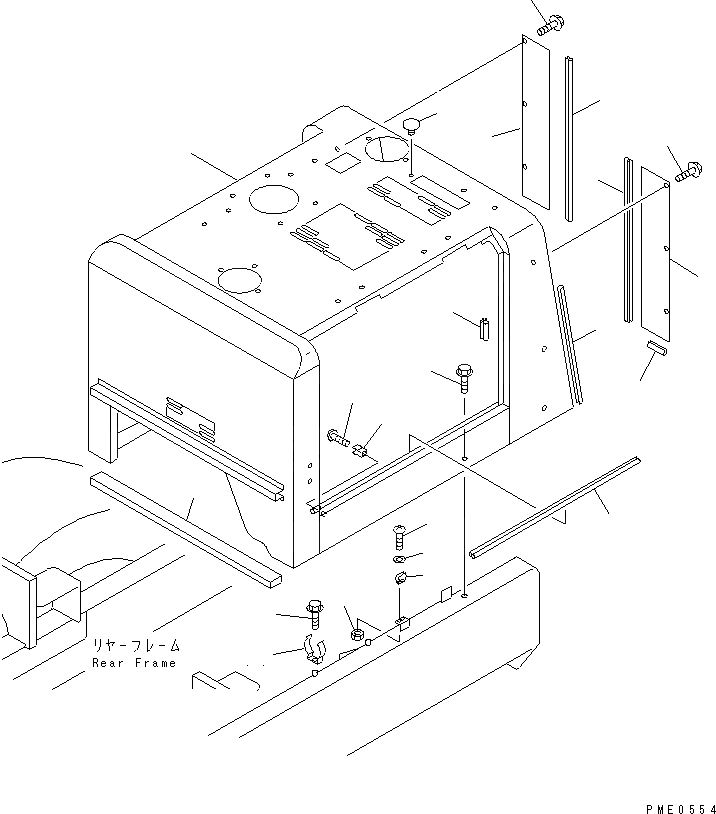 リヤーフレーム
Rear Frame

PME0554