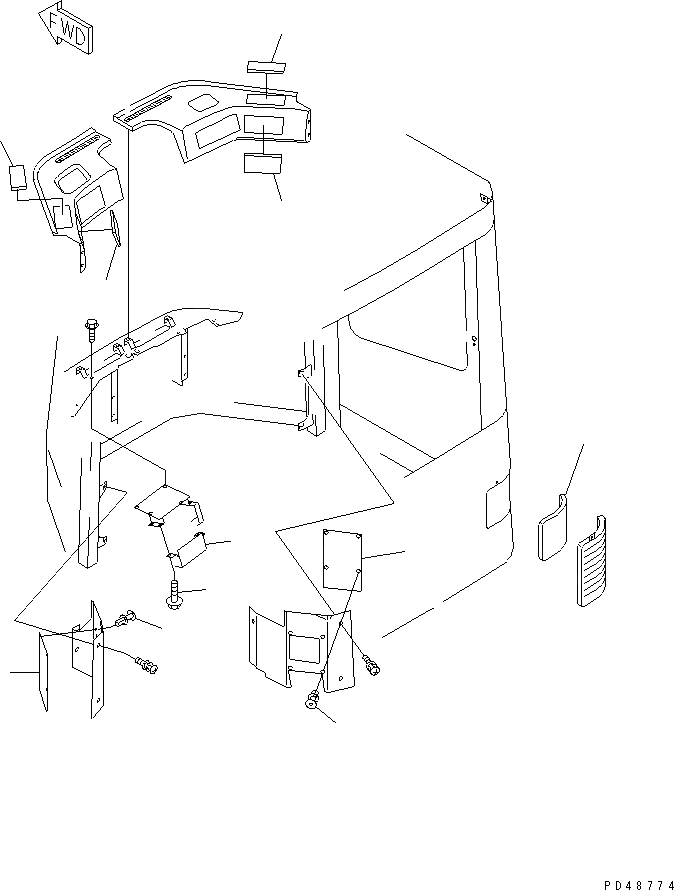 FWD

PD48774